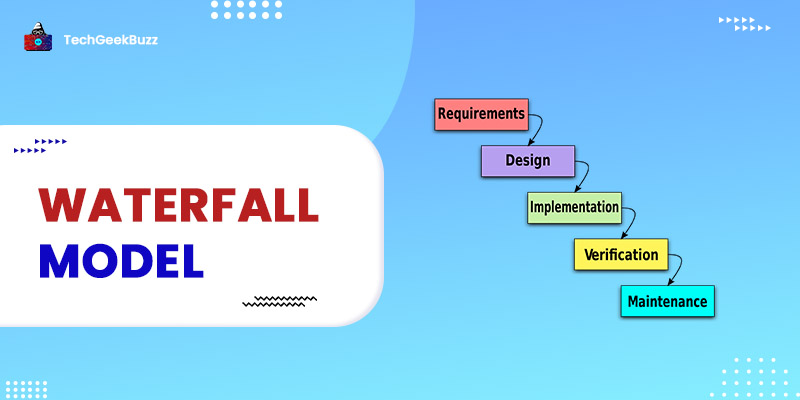 TechGeekBuzz

WATERFALL
MODEL

Requirements
Design
Implementation
Verification
Maintenance